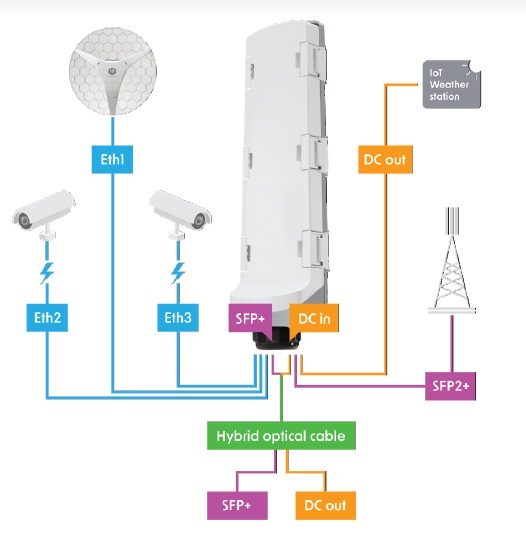 IoT Weather station

Eth1

DC out

Eth2

Eth3

SFP+

DC in

SFP2+

Hybrid optical cable

SFP+

DC out